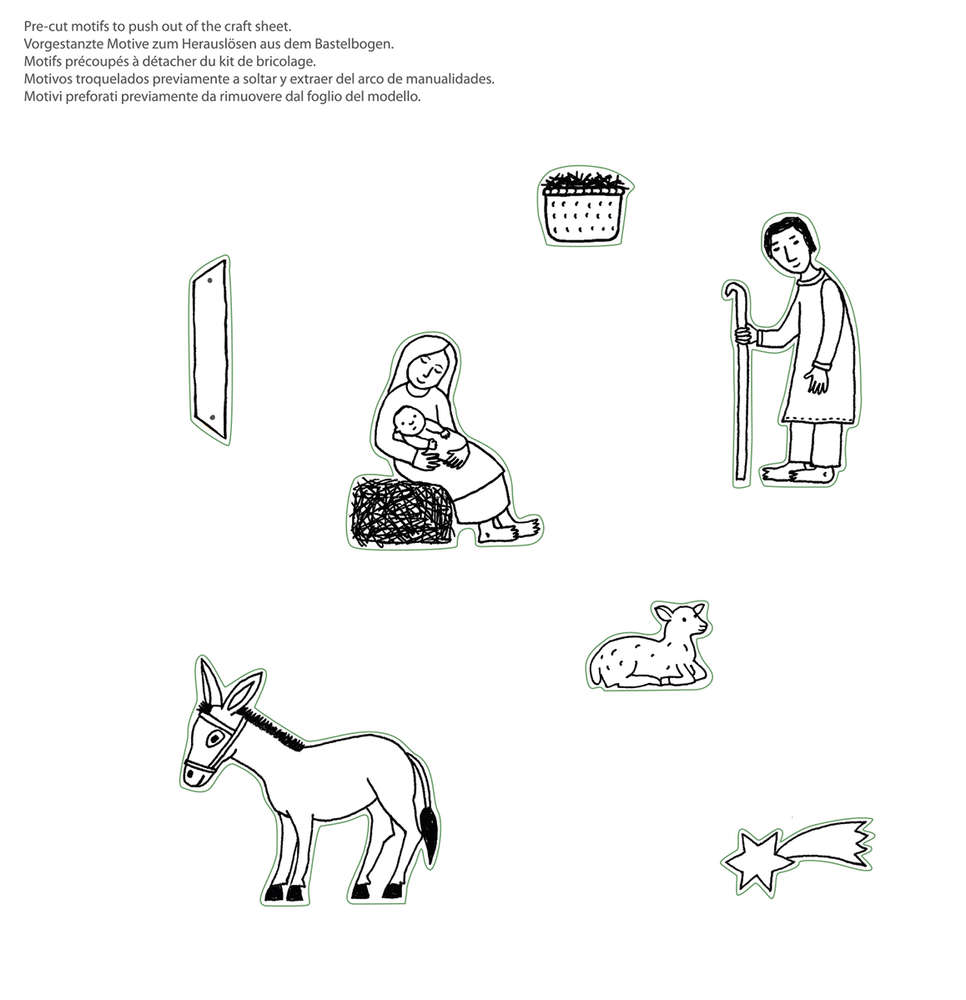 Pre-cut motifs to push out of the craft sheet.
Vorgestanzte Motive zum Herauslösen aus dem Bastelbogen.
Motifs précoupés à détacher du kit de bricolage.
Motivos troquelados previamente a soltar y extraer del arco de manualidades.
Motivi preforati previamente da rimuovere dal foglio del modello.